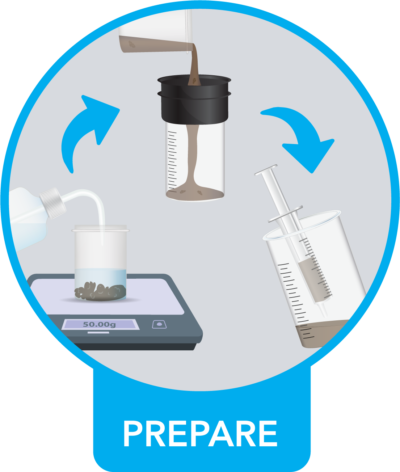 50.00g

PREPARE